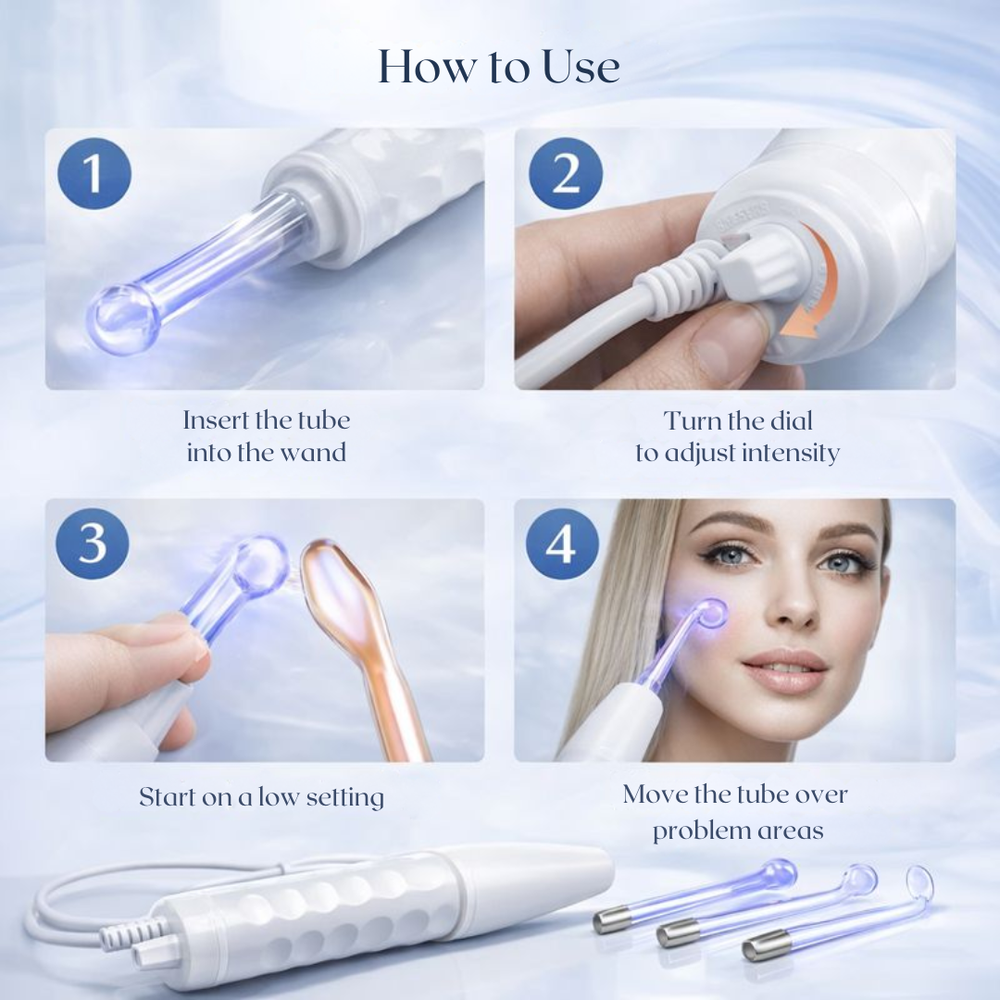 How to Use

1

Insert the tube into the wand

2

Turn the dial to adjust intensity

3

Start on a low setting

4

Move the tube over problem areas