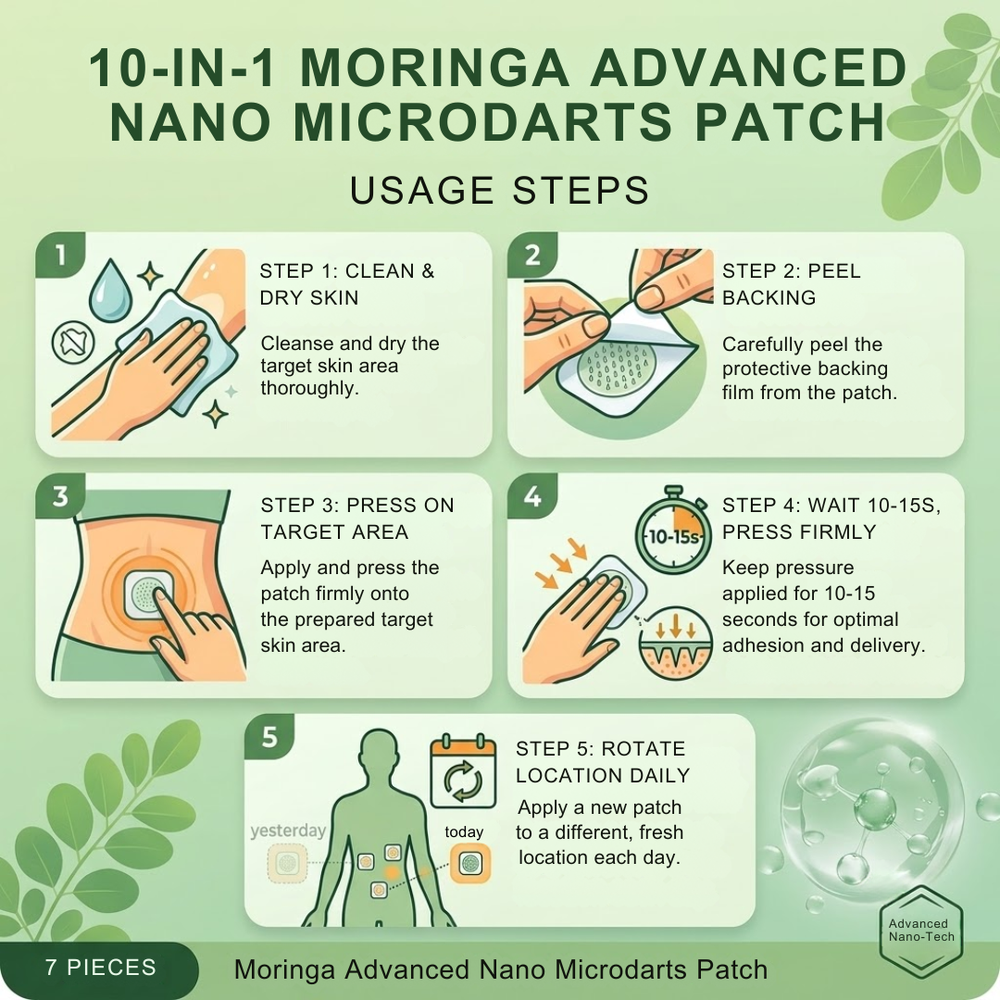 10-IN-1 MORINGA ADVANCED NANO MICRODARTS PATCH

USAGE STEPS

1

STEP 1: CLEAN & DRY SKIN

Cleanse and dry the target skin area thoroughly.

2

STEP 2: PEEL BACKING

Carefully peel the protective backing film from the patch.

3

STEP 3: PRESS ON TARGET AREA

Apply and press the patch firmly onto the prepared target skin area.

4

10-15s

STEP 4: WAIT 10-15S, PRESS FIRMLY

Keep pressure applied for 10-15 seconds for optimal adhesion and delivery.

5

yesterday

today

STEP 5: ROTATE LOCATION DAILY

Apply a new patch to a different, fresh location each day.

Advanced Nano-Tech

7 PIECES

Moringa Advanced Nano Microdarts Patch